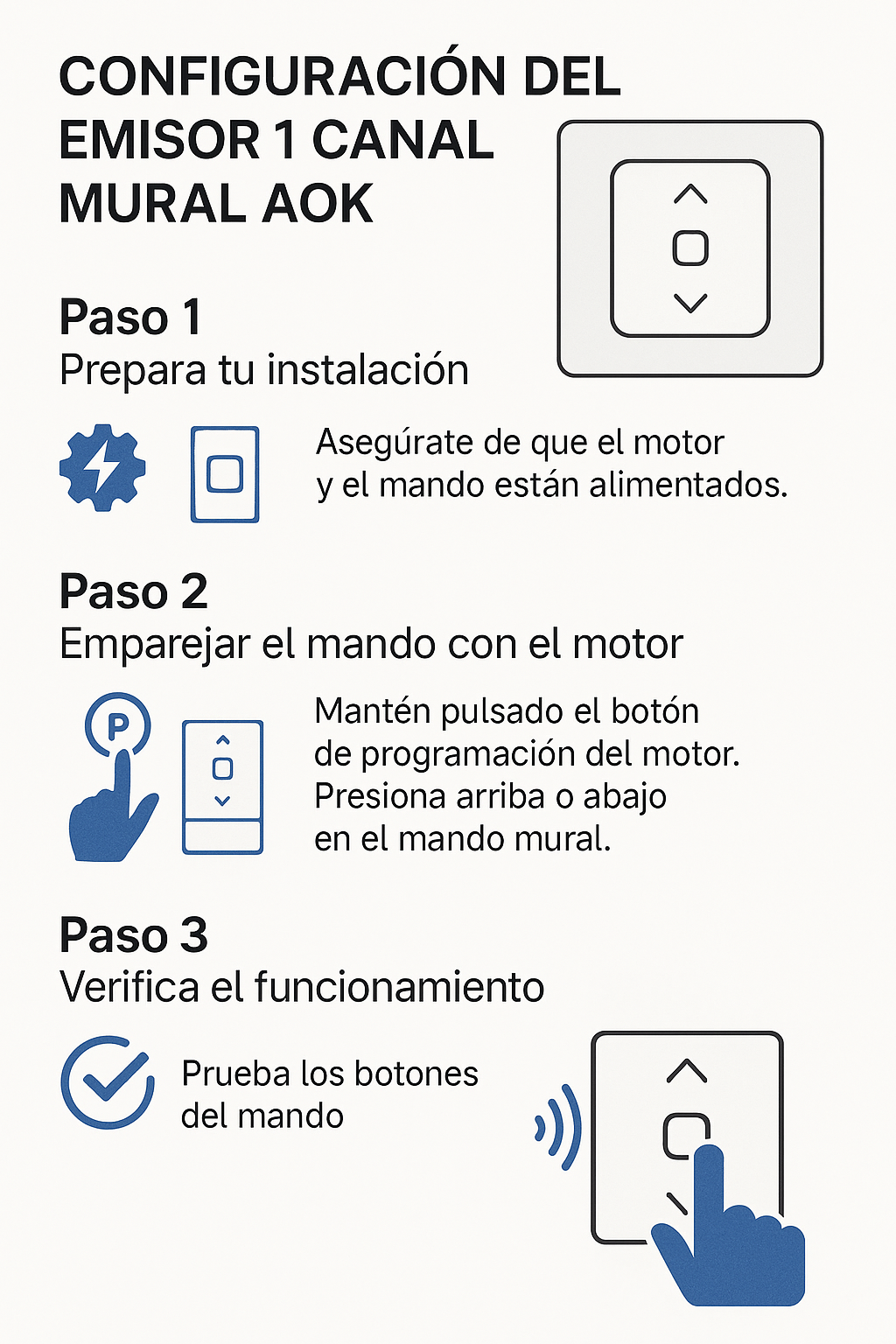 CONFIGURACIÓN DEL EMISOR 1 CANAL MURAL AOK

Paso 1
Prepara tu instalación

Asegúrate de que el motor y el mando están alimentados.

Paso 2
Emparejar el mando con el motor

P

Mantén pulsado el botón de programación del motor. Presiona arriba o abajo en el mando mural.

Paso 3
Verifica el funcionamiento

Prueba los botones del mando